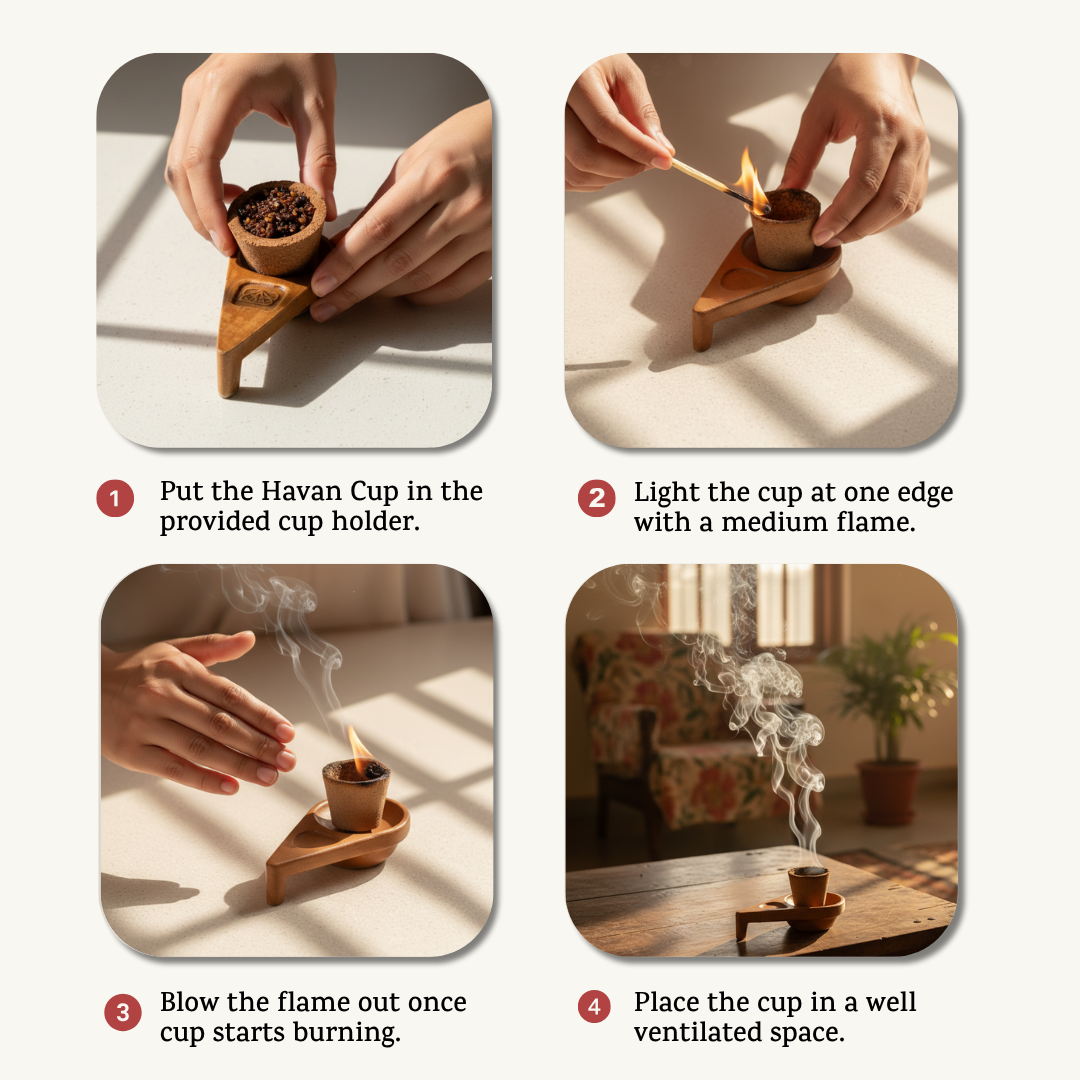 1 Put the Havan Cup in the provided cup holder.

2 Light the cup at one edge with a medium flame.

3 Blow the flame out once cup starts burning.

4 Place the cup in a well ventilated space.